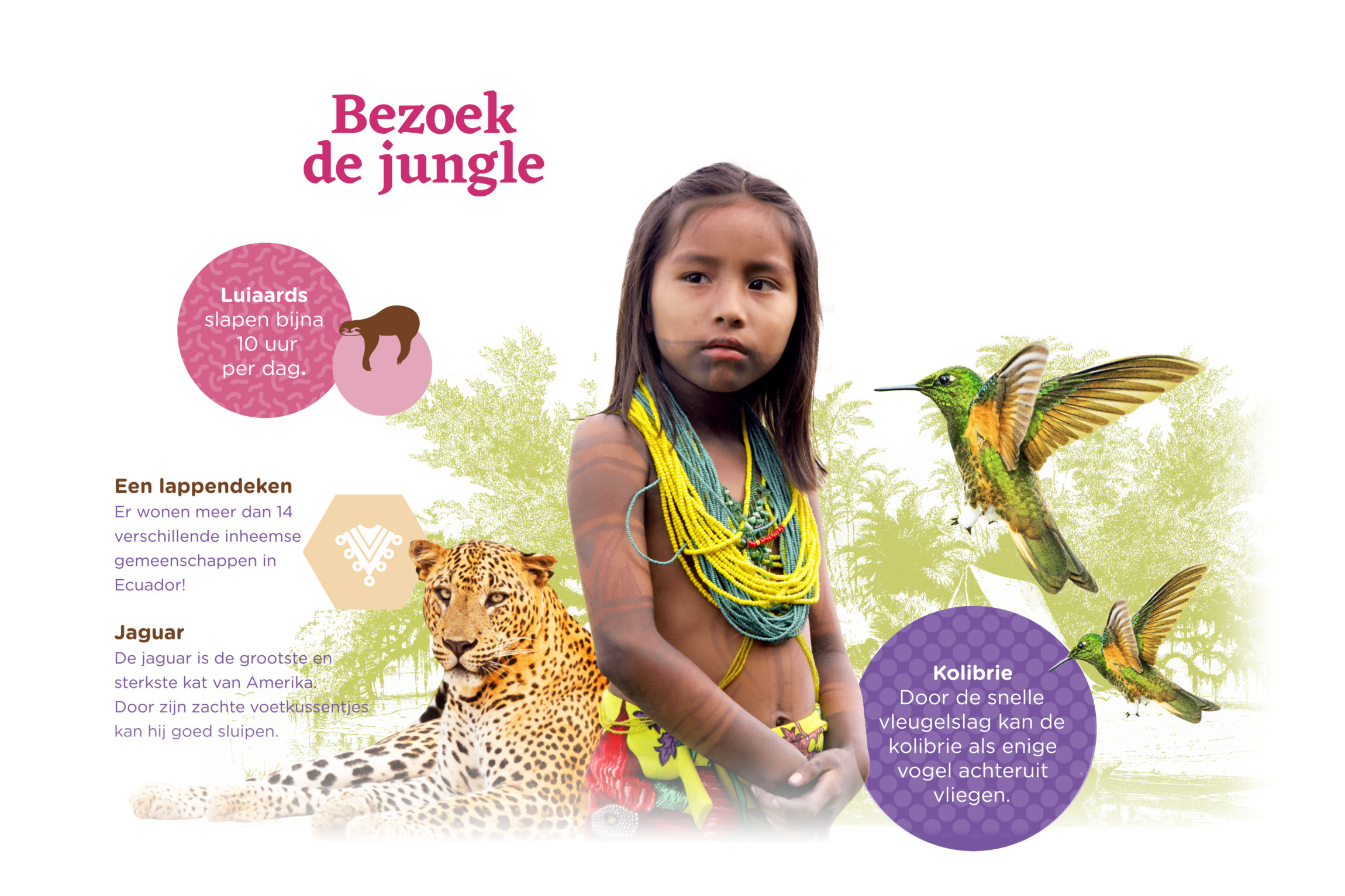 Bezoek de jungle

Luiaards slapen bijna 10 uur per dag.

Een lappendeken
Er wonen meer dan 14 verschillende inheemse gemeenschappen in Ecuador!

Jaguar
De jaguar is de grootste en sterkste kat van Amerika. Door zijn zachte voetkussentjes kan hij goed sluipen.

Kolibrie
Door de snelle vleugelslag kan de kolibrie als enige vogel achteruit vliegen.